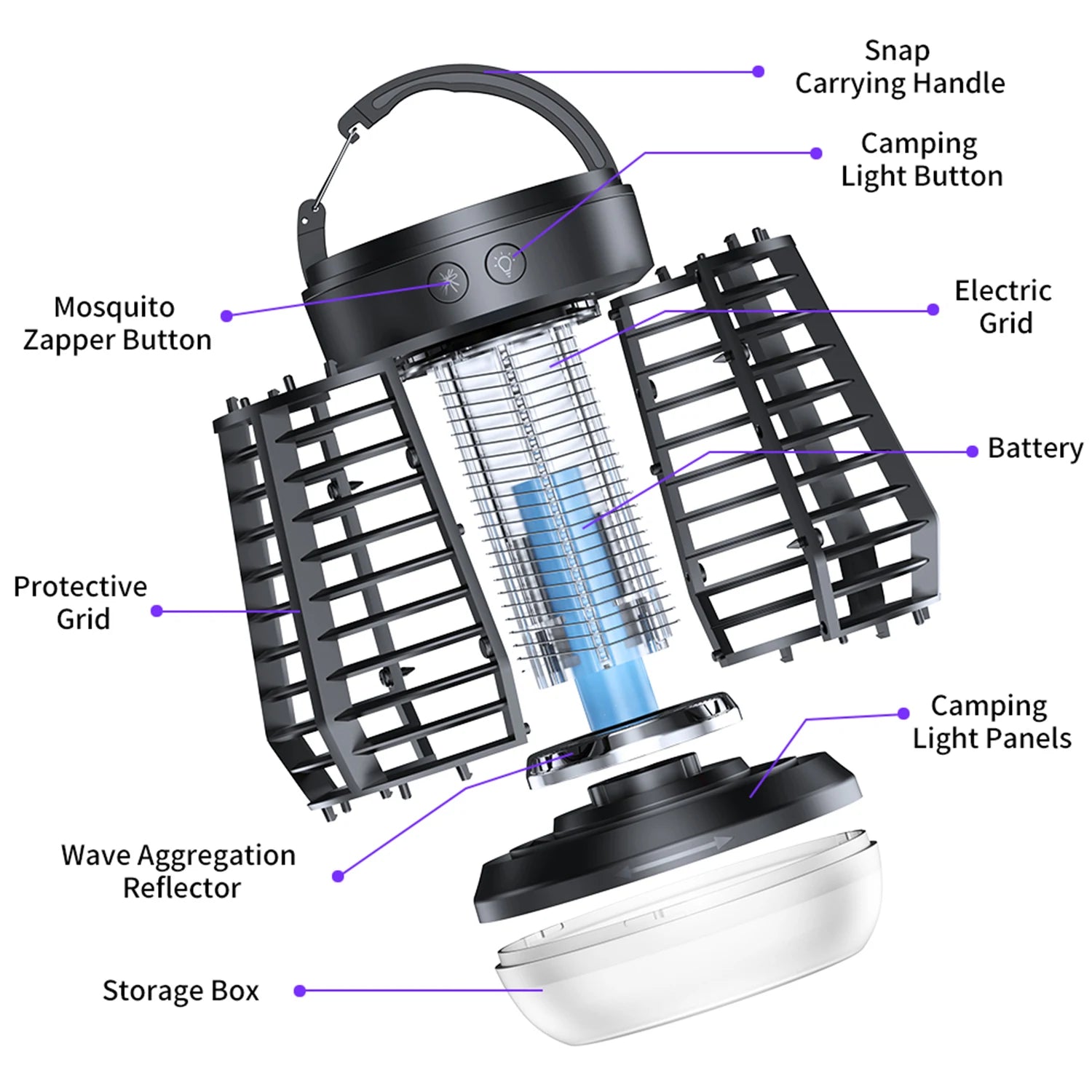 Snap
Carrying Handle

Camping
Light Button

Mosquito
Zapper Button

Electric
Grid

Battery

Protective
Grid

Camping
Light Panels

Wave Aggregation
Reflector

Storage Box